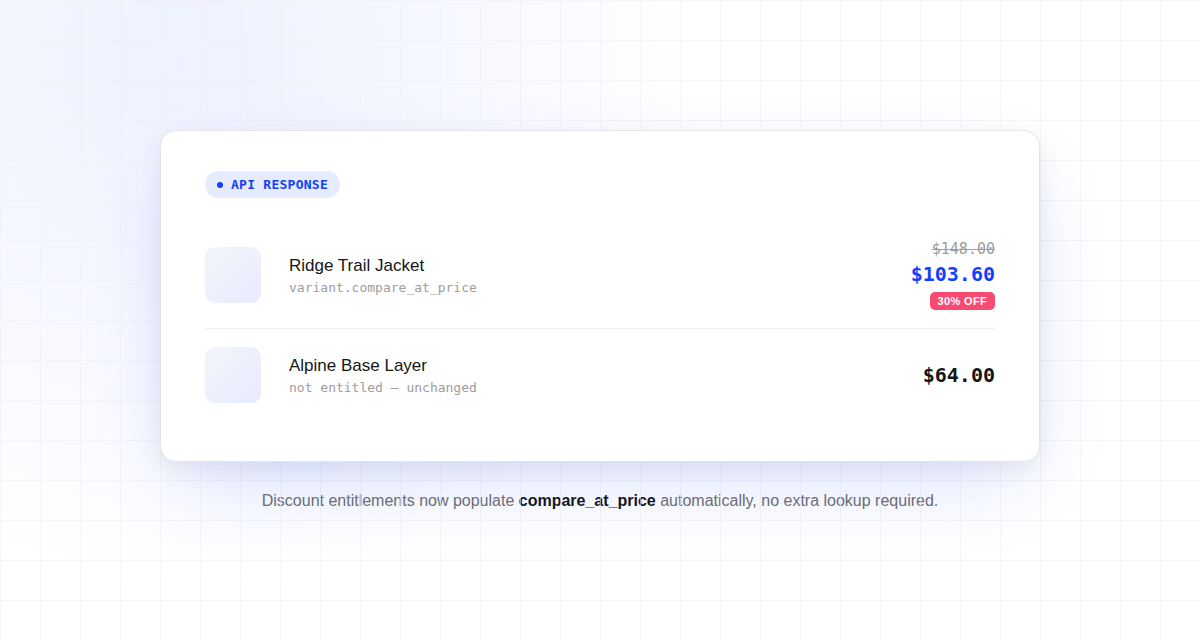 • API RESPONSE

Ridge Trail Jacket
variant.compare_at_price

$148.00
$103.60
30% OFF

Alpine Base Layer
not entitled — unchanged

$64.00

Discount entitlements now populate compare_at_price automatically, no extra lookup required.