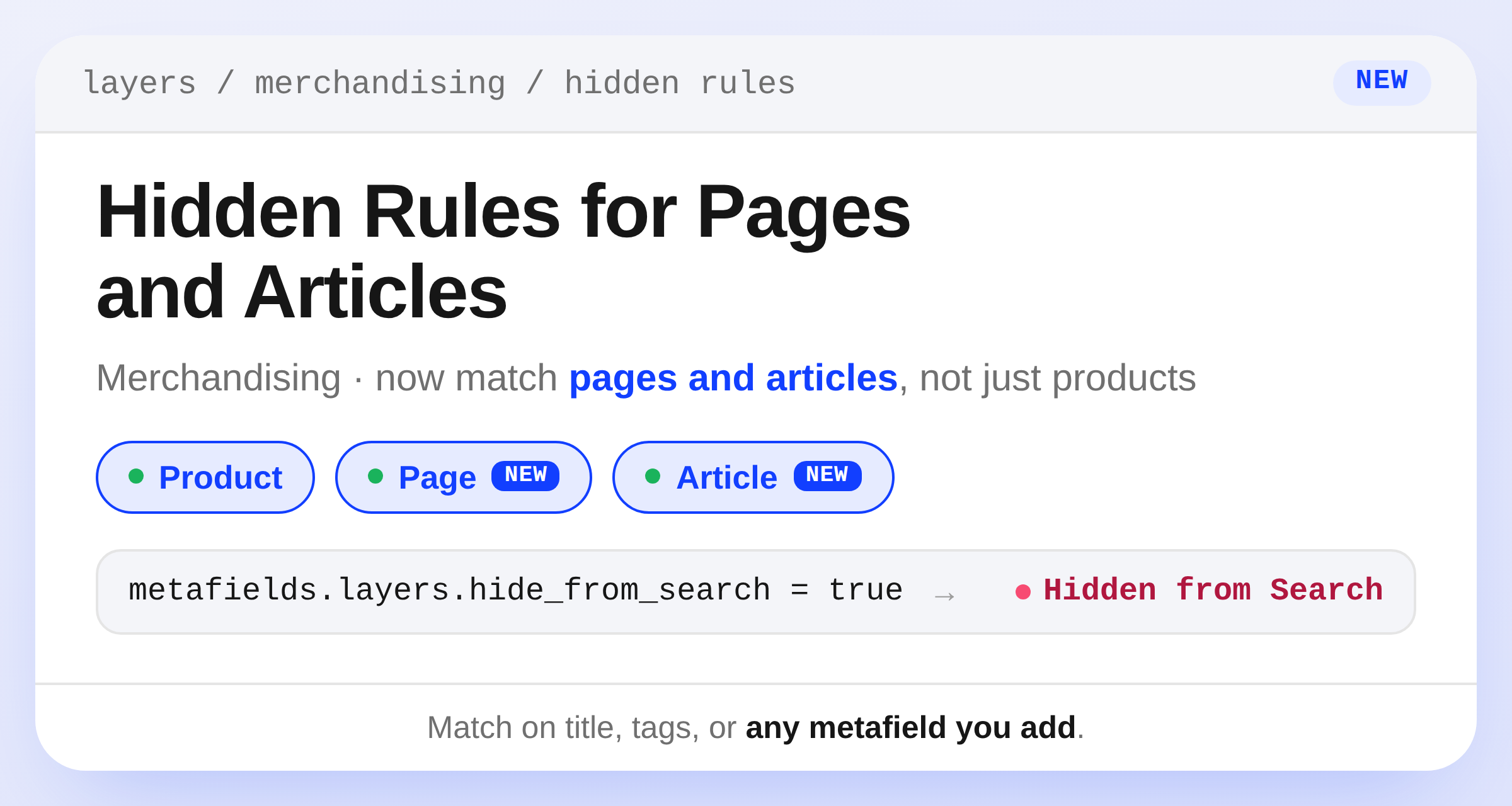 layers / merchandising / hidden rules

NEW

Hidden Rules for Pages and Articles

Merchandising · now match pages and articles, not just products

Product

Page NEW

Article NEW

metafields.layers.hide_from_search = true → Hidden from Search

Match on title, tags, or any metafield you add.